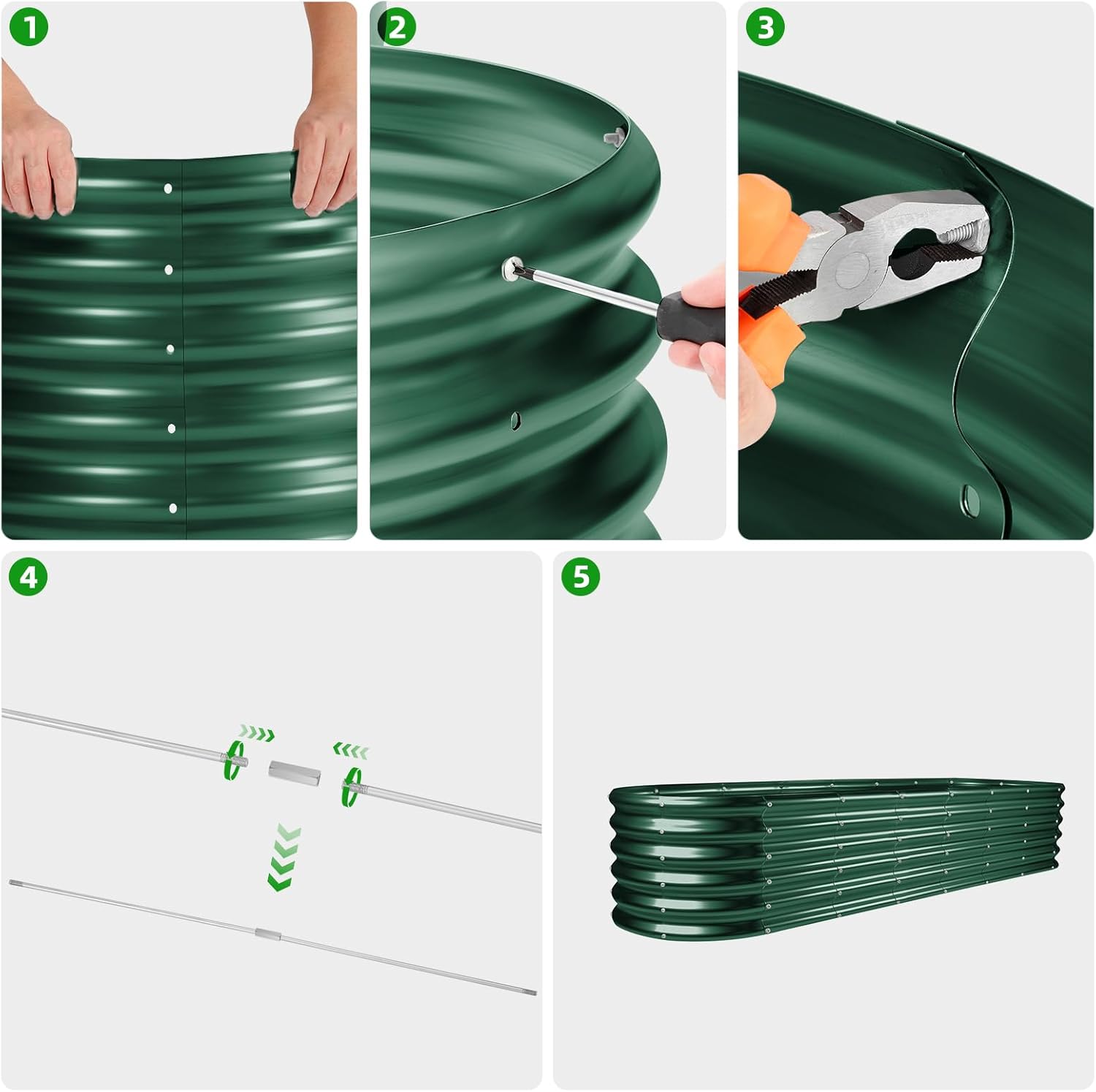 1

2

3

4

5