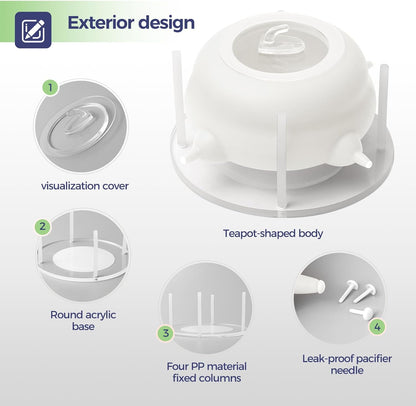 Exterior design

1

visualization cover

Teapot-shaped body

2

Round acrylic base

3

Four PP material fixed columns

4

Leak-proof pacifier needle