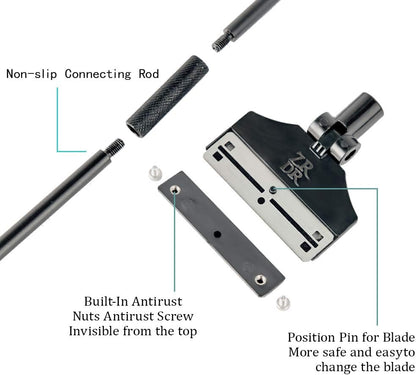 Non-slip Connecting Rod

ZR DR

Built-In Antirust
Nuts Antirust Screw
Invisible from the top

Position Pin for Blade
More safe and easyto
change the blade