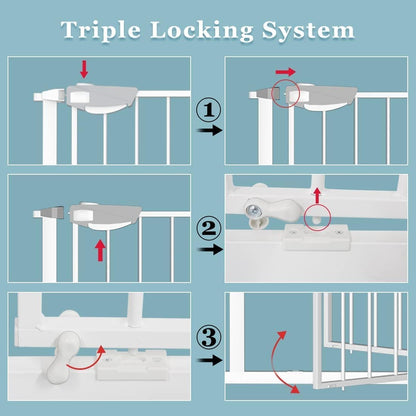 Triple Locking System

①

②

③