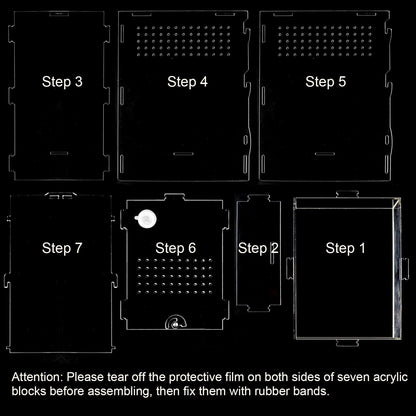 Step 3

Step 4

Step 5

Step 7

Step 6

Step 2

Step 1

Attention: Please tear off the protective film on both sides of seven acrylic blocks before assembling, then fix them with rubber bands.