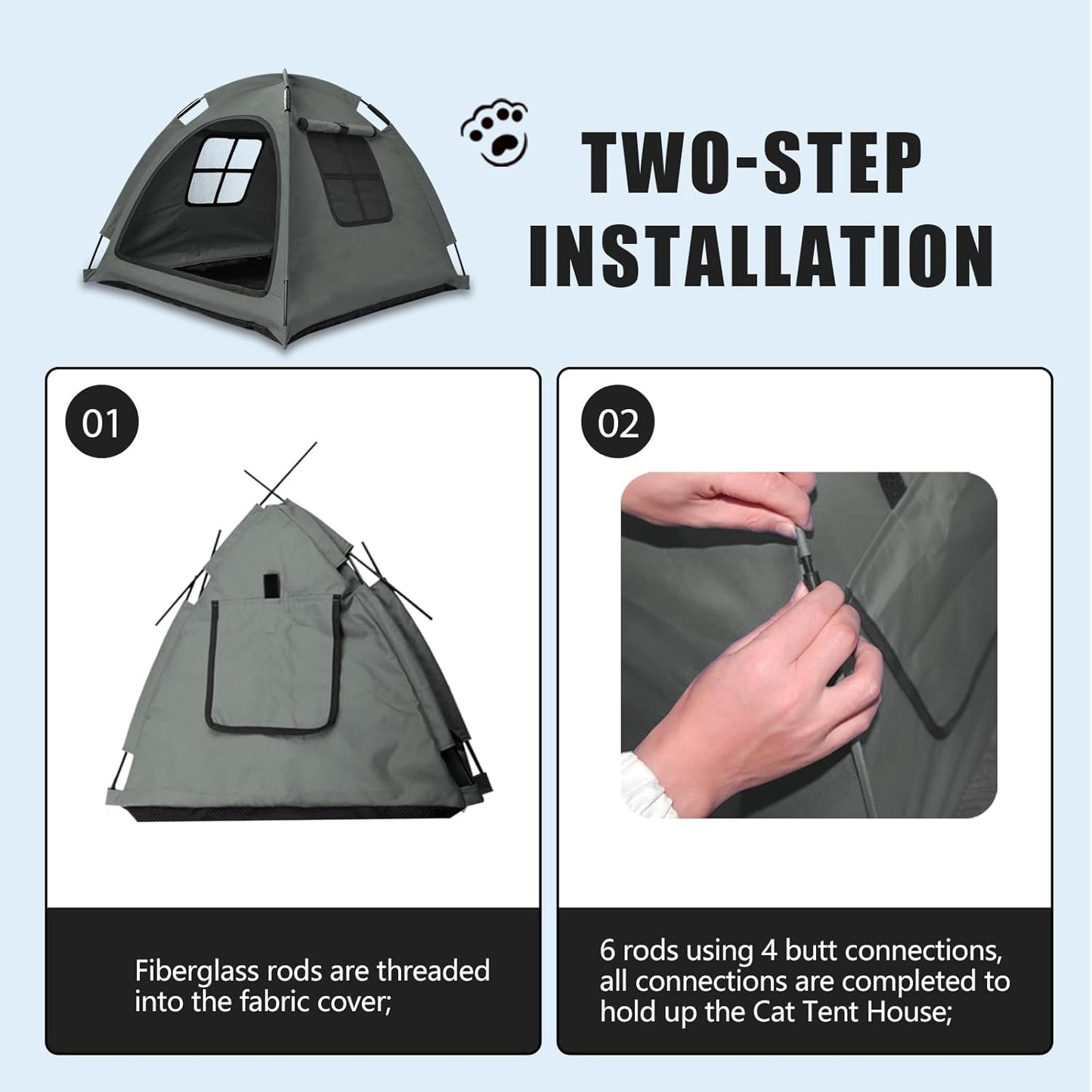 TWO-STEP INSTALLATION

01

Fiberglass rods are threaded into the fabric cover;

02

6 rods using 4 butt connections, all connections are completed to hold up the Cat Tent House;