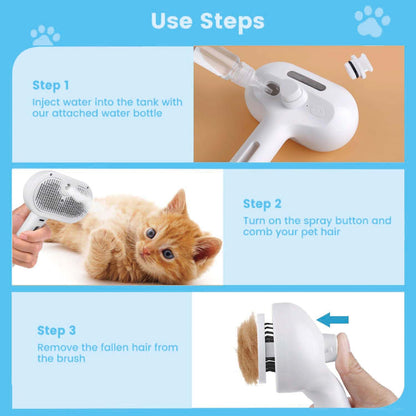 Use Steps

Step 1

Inject water into the tank with our attached water bottle

Step 2

Turn on the spray button and comb your pet hair

Step 3

Remove the fallen hair from the brush