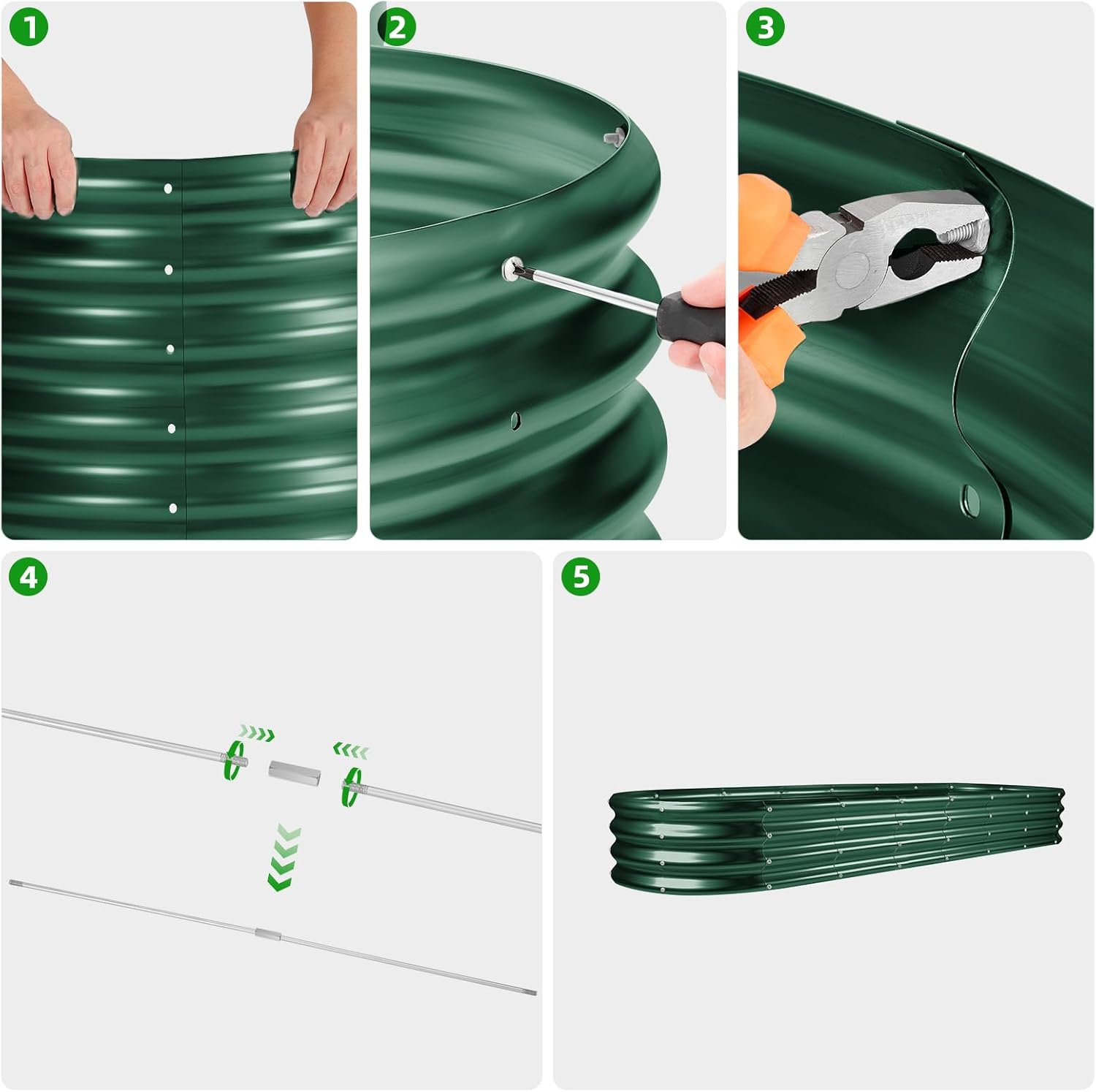 1

2

3

4

5