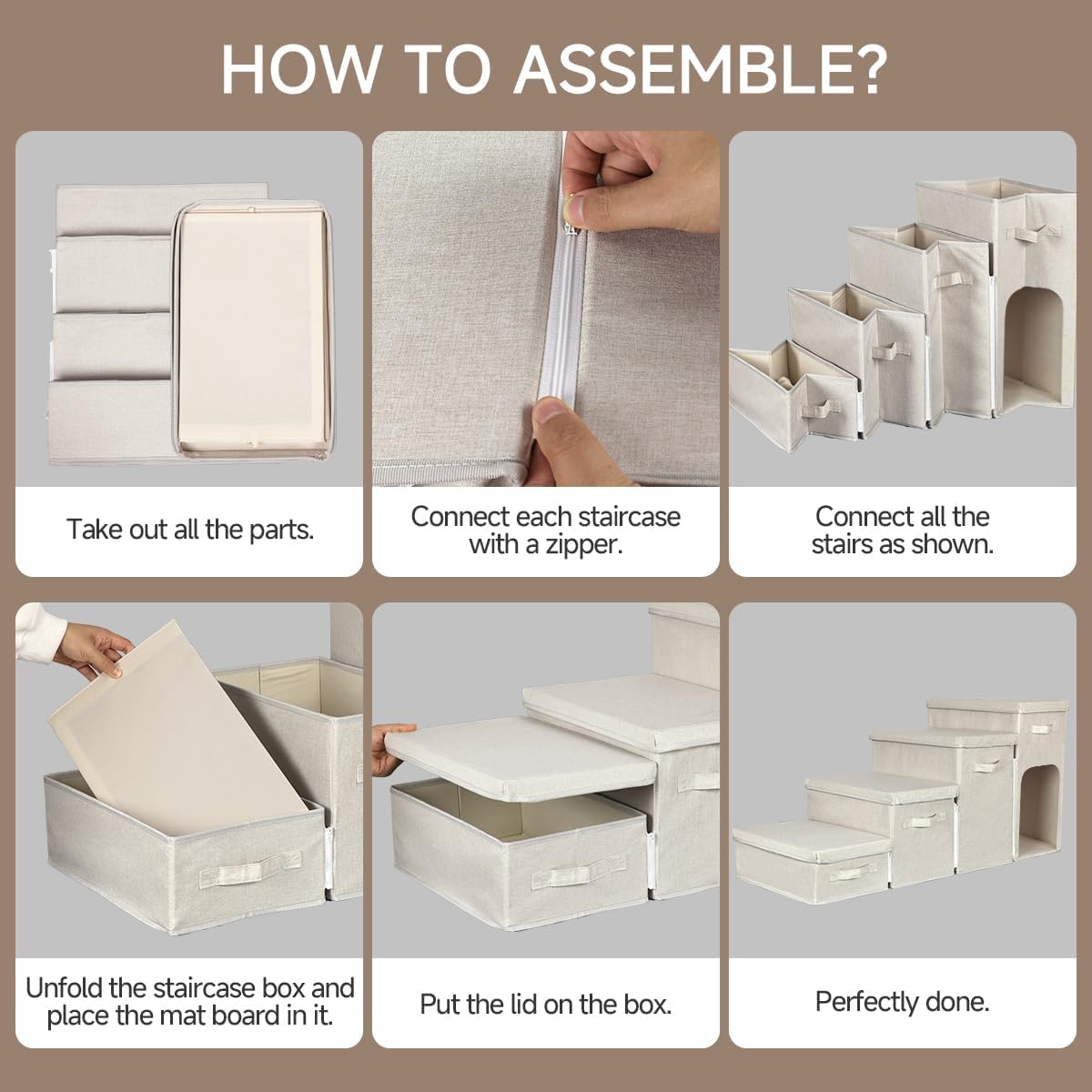 HOW TO ASSEMBLE?

Take out all the parts.

Connect each staircase with a zipper.

Connect all the stairs as shown.

Unfold the staircase box and place the mat board in it.

Put the lid on the box.

Perfectly done.