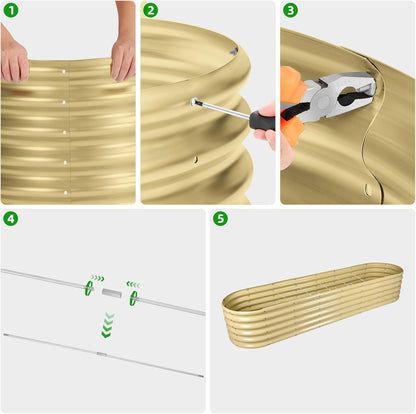 1

2

3

4

5