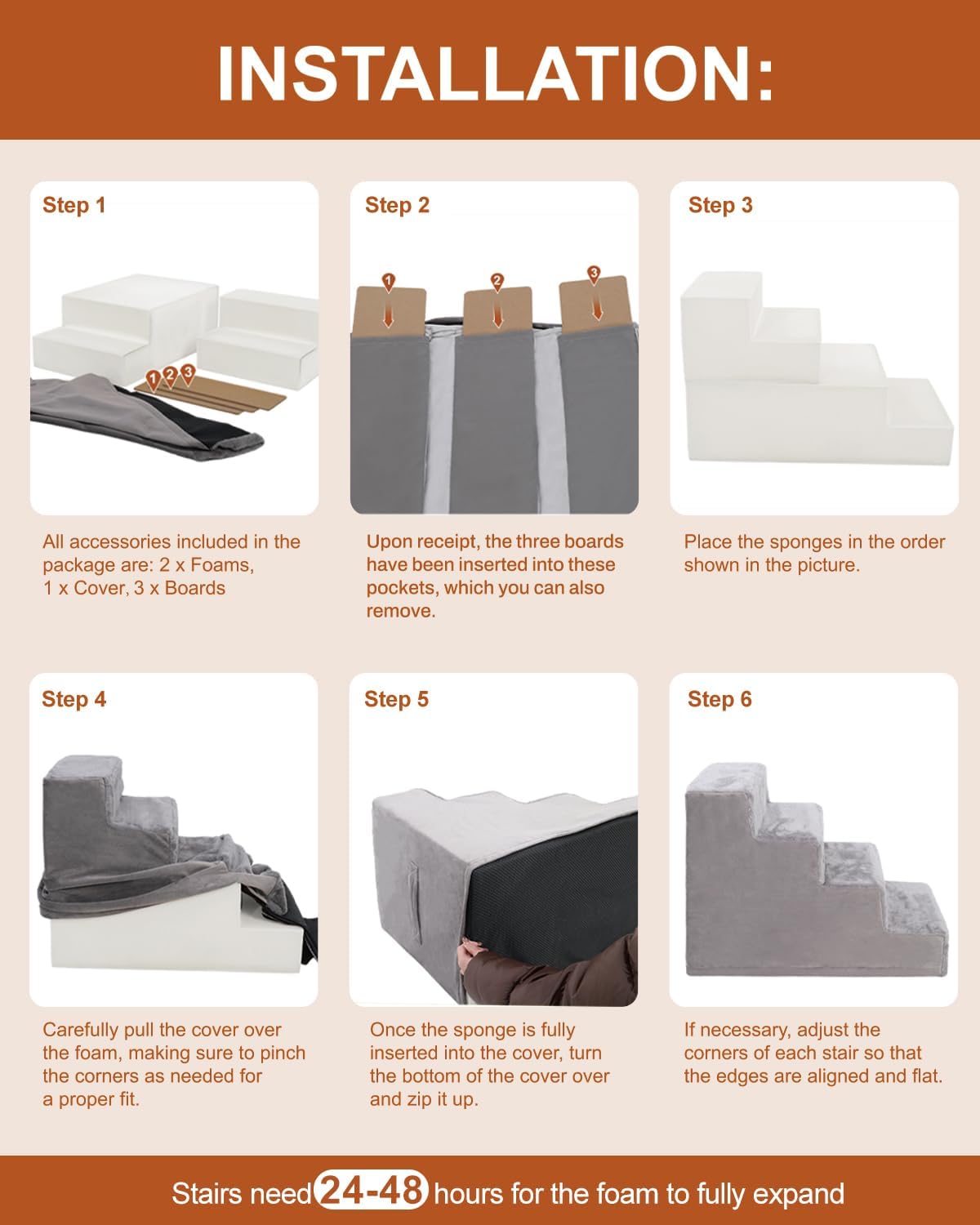 INSTALLATION:

Step 1

1 2 3

All accessories included in the package are: 2 x Foams, 1 x Cover, 3 x Boards

Step 2

1 2 3

Upon receipt, the three boards have been inserted into these pockets, which you can also remove.

Step 3

Place the sponges in the order shown in the picture.

Step 4

Carefully pull the cover over the foam, making sure to pinch the corners as needed for a proper fit.

Step 5

Once the sponge is fully inserted into the cover, turn the bottom of the cover over and zip it up.

Step 6

If necessary, adjust the corners of each stair so that the edges are aligned and flat.

Stairs need 24-48 hours for the foam to fully expand