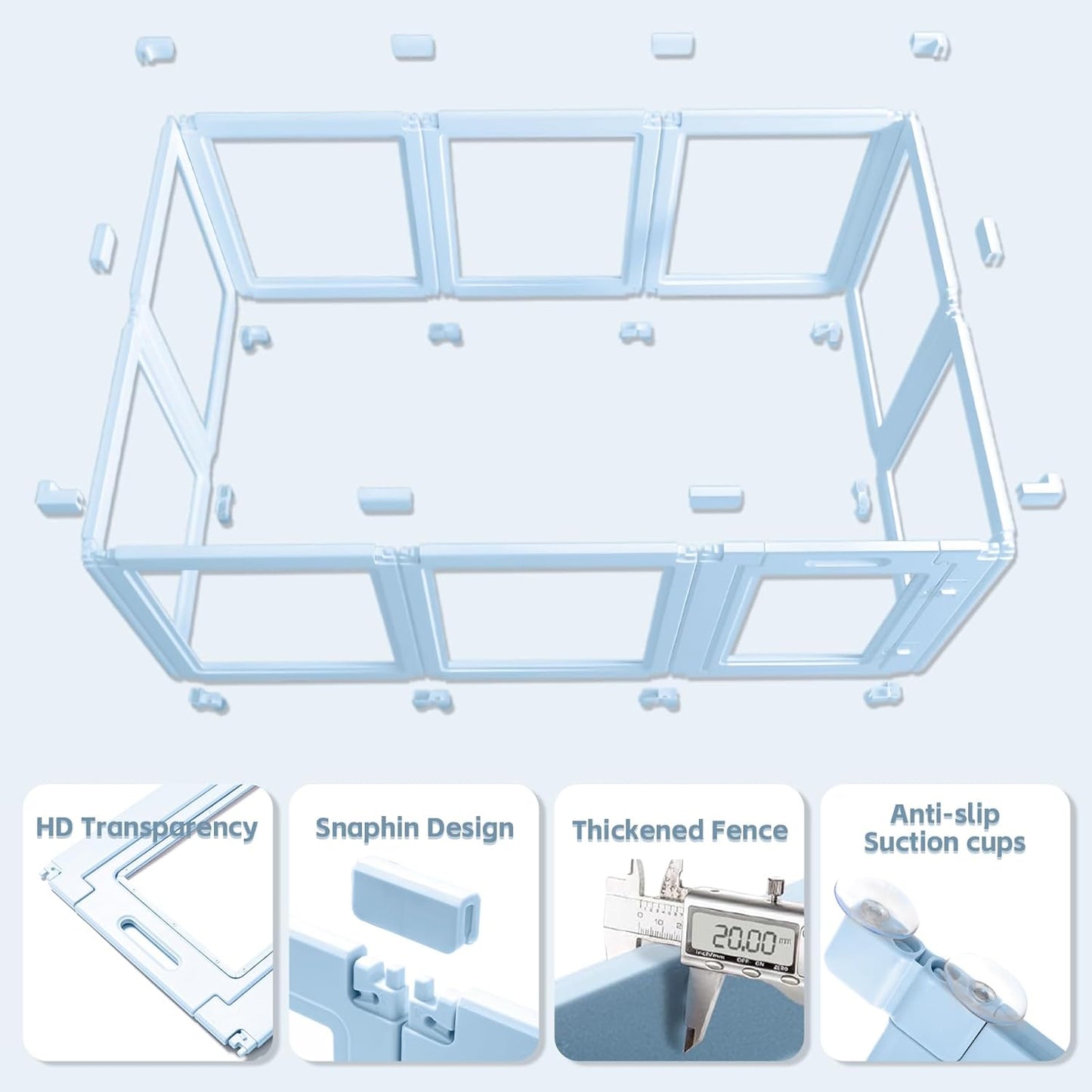 HD Transparency

Snaphin Design

Thickened Fence

20.00 mm

inch/mm OFF ON ZERO

Anti-slip Suction cups