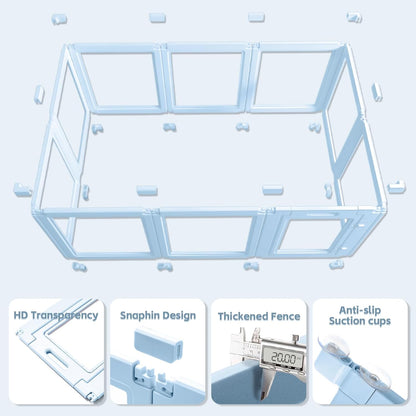 HD Transparency

Snaphin Design

Thickened Fence

20.00

Anti-slip Suction cups