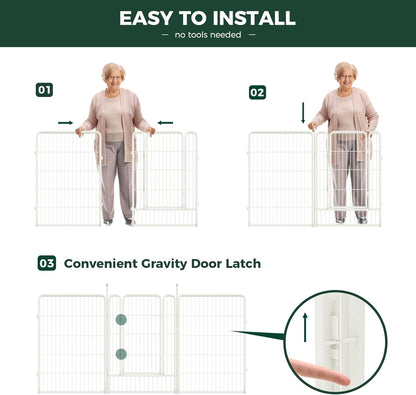 EASY TO INSTALL
— no tools needed —

01

02

03 Convenient Gravity Door Latch