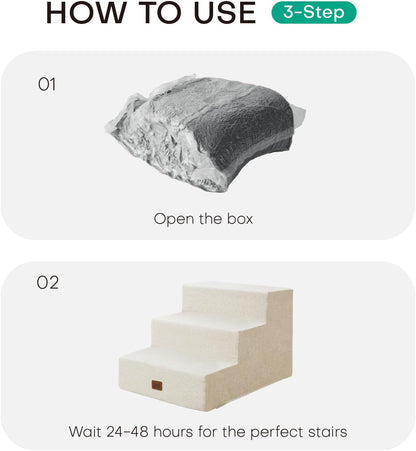 HOW TO USE 3-Step

01

Open the box

02

Wait 24-48 hours for the perfect stairs