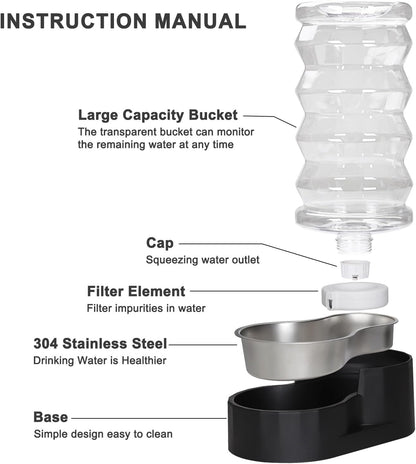 INSTRUCTION MANUAL

Large Capacity Bucket
The transparent bucket can monitor the remaining water at any time

Cap
Squeezing water outlet

Filter Element
Filter impurities in water

304 Stainless Steel
Drinking Water is Healthier

Base
Simple design easy to clean