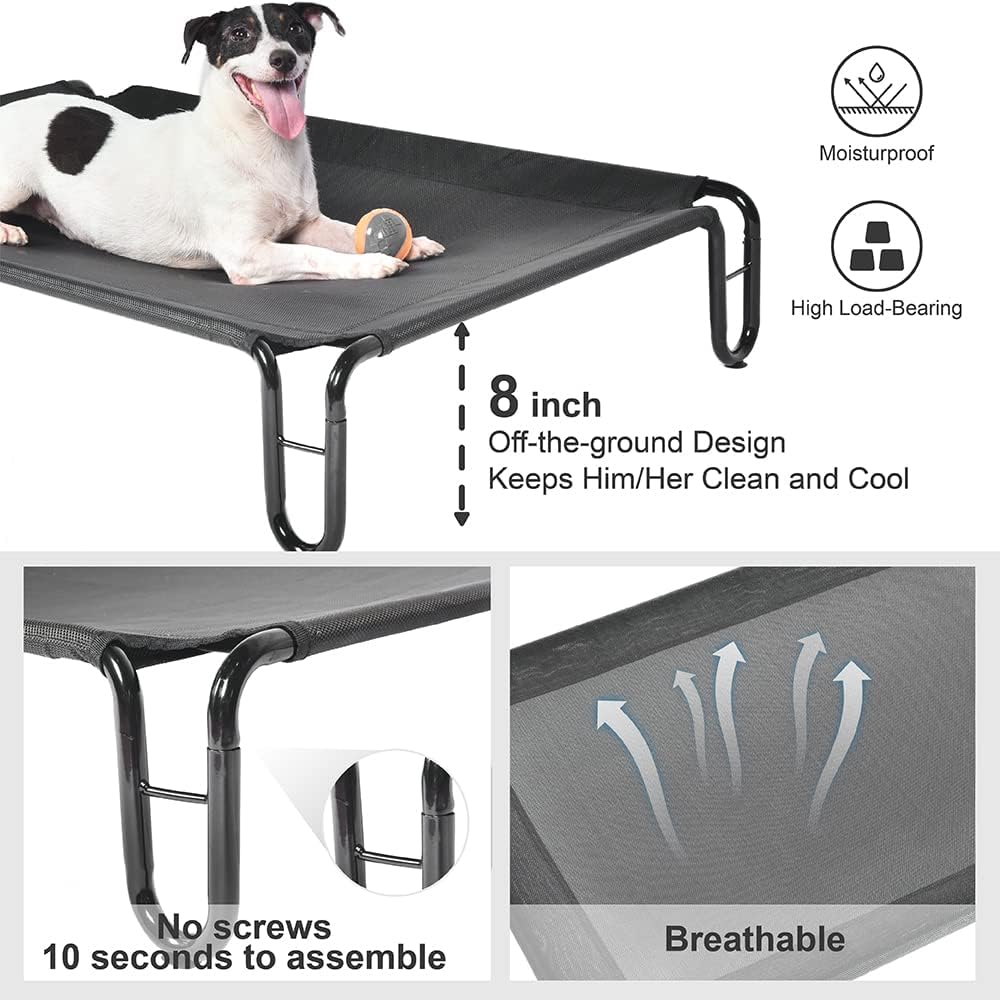 Moisturproof

High Load-Bearing

8 inch
Off-the-ground Design
Keeps Him/Her Clean and Cool

No screws
10 seconds to assemble

Breathable