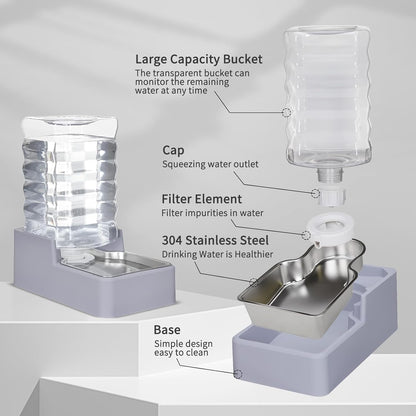 Large Capacity Bucket
The transparent bucket can monitor the remaining water at any time

Cap
Squeezing water outlet

Filter Element
Filter impurities in water

304 Stainless Steel
Drinking Water is Healthier

Base
Simple design easy to clean