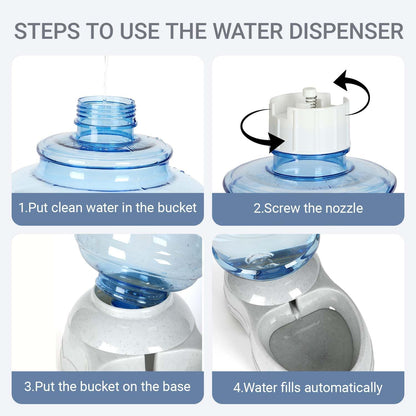 STEPS TO USE THE WATER DISPENSER

1.Put clean water in the bucket

2.Screw the nozzle

3.Put the bucket on the base

4.Water fills automatically