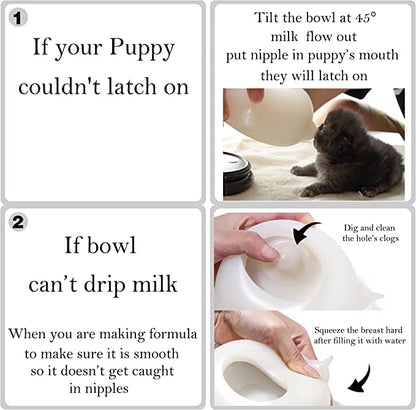 1

If your Puppy couldn't latch on

Tilt the bowl at 45°
milk flow out
put nipple in puppy's mouth
they will latch on

2

If bowl can't drip milk

When you are making formula to make sure it is smooth so it doesn't get caught in nipples

Dig and clean the hole's clogs

Squeeze the breast hard after filling it with water