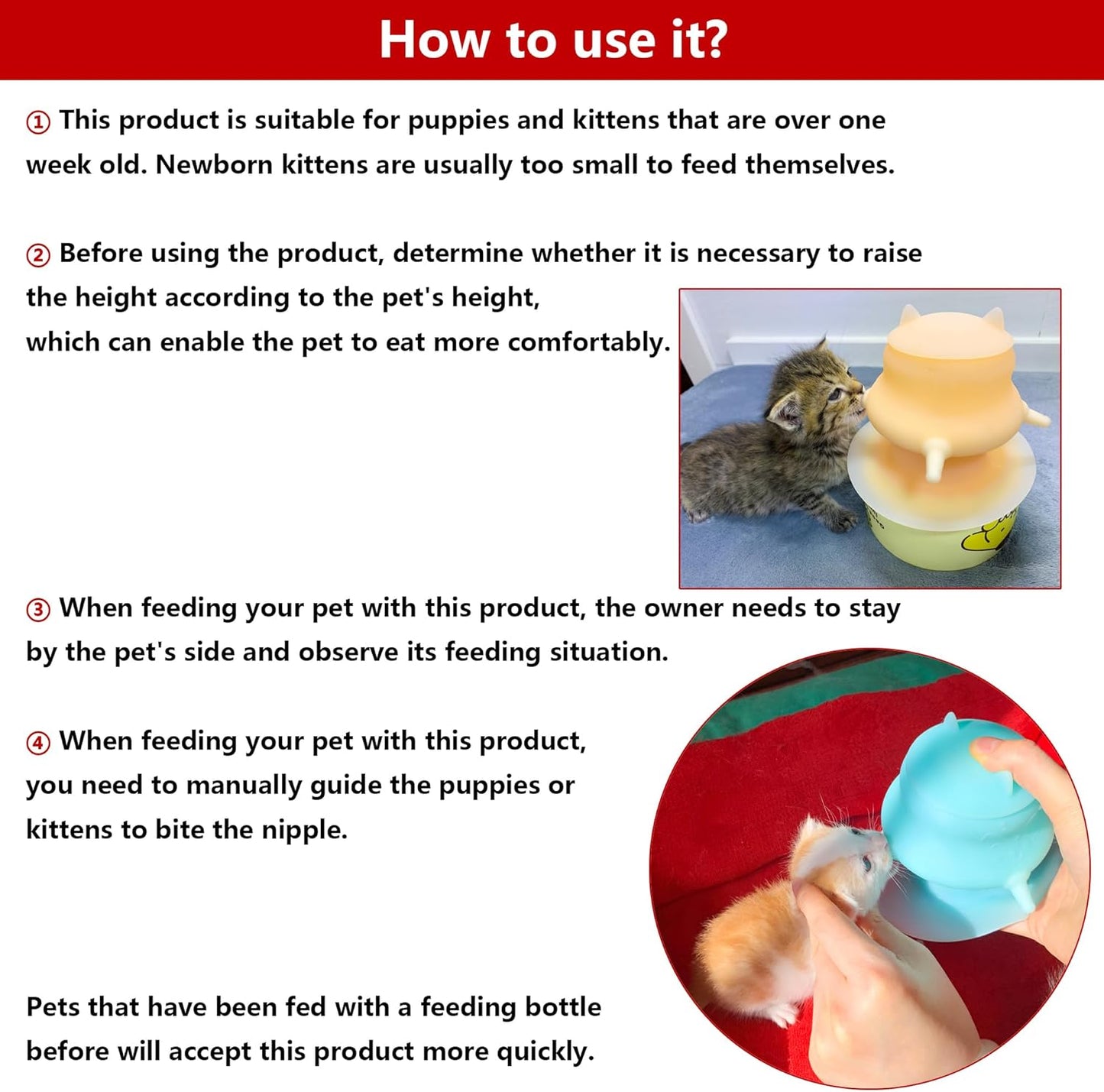 How to use it?

① This product is suitable for puppies and kittens that are over one week old. Newborn kittens are usually too small to feed themselves.

② Before using the product, determine whether it is necessary to raise the height according to the pet's height, which can enable the pet to eat more comfortably.

③ When feeding your pet with this product, the owner needs to stay by the pet's side and observe its feeding situation.

④ When feeding your pet with this product, you need to manually guide the puppies or kittens to bite the nipple.

Pets that have been fed with a feeding bottle before will accept this product more quickly.