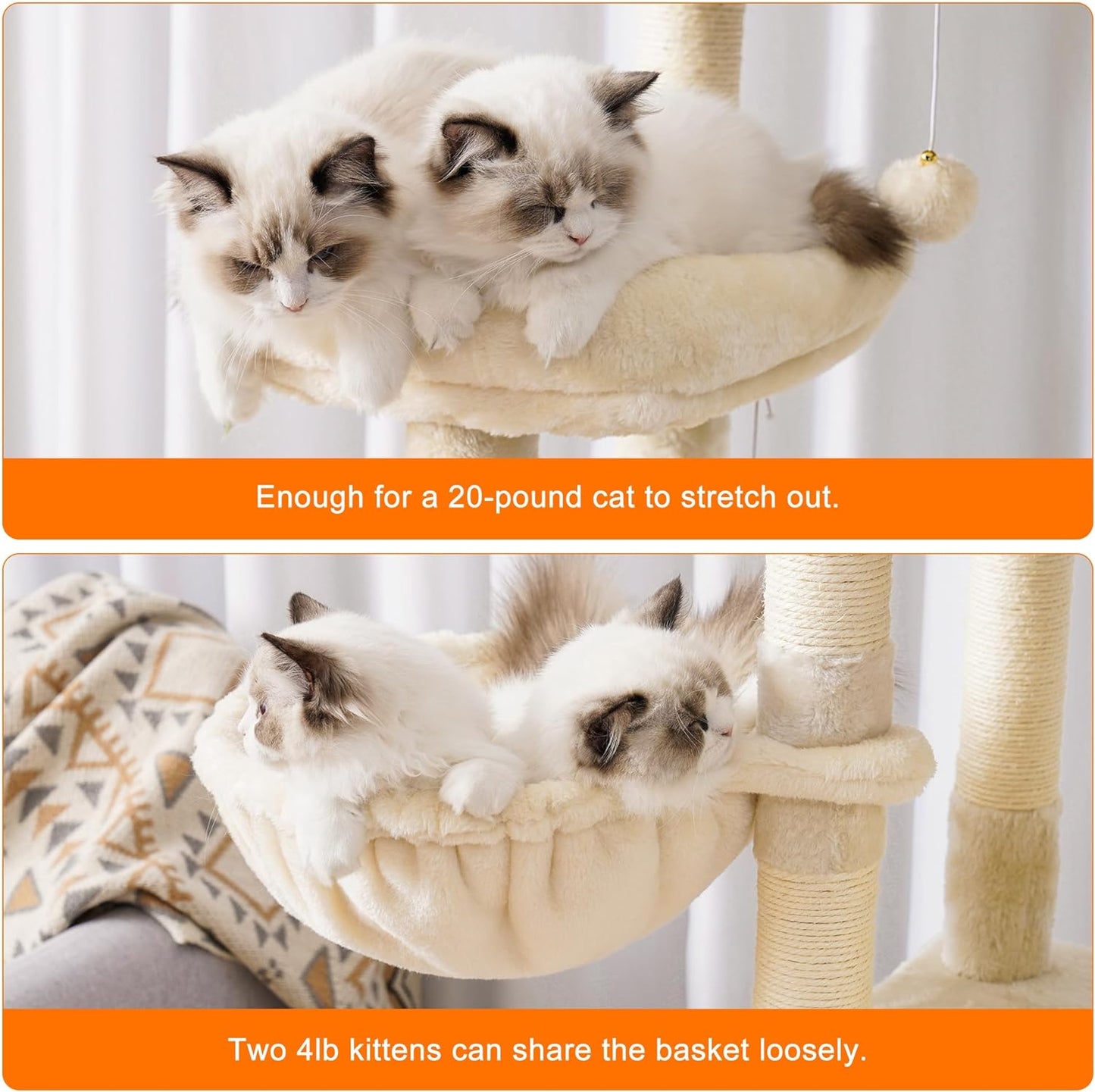 Enough for a 20-pound cat to stretch out.

Two 4lb kittens can share the basket loosely.