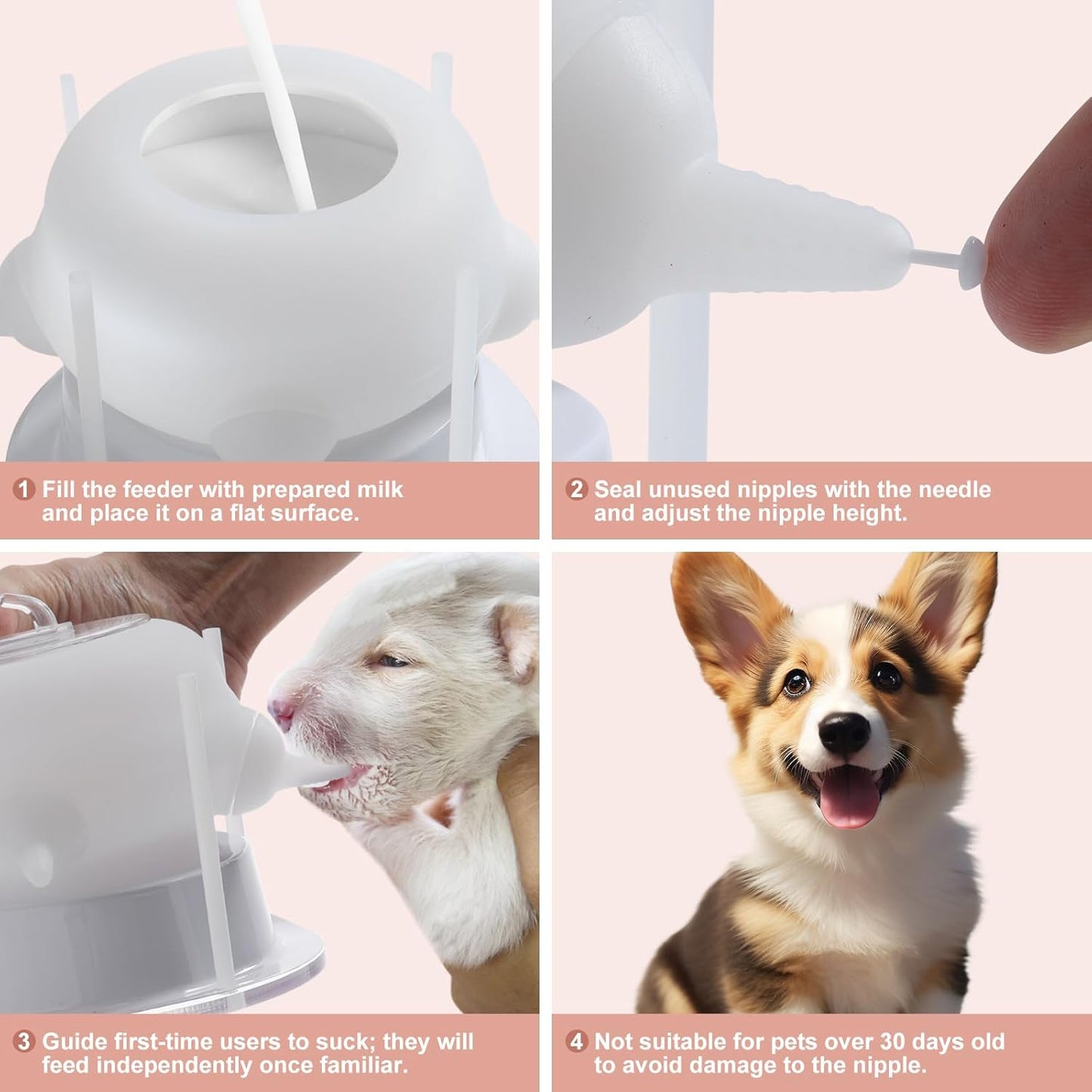 1 Fill the feeder with prepared milk and place it on a flat surface.

2 Seal unused nipples with the needle and adjust the nipple height.

3 Guide first-time users to suck; they will feed independently once familiar.

4 Not suitable for pets over 30 days old to avoid damage to the nipple.