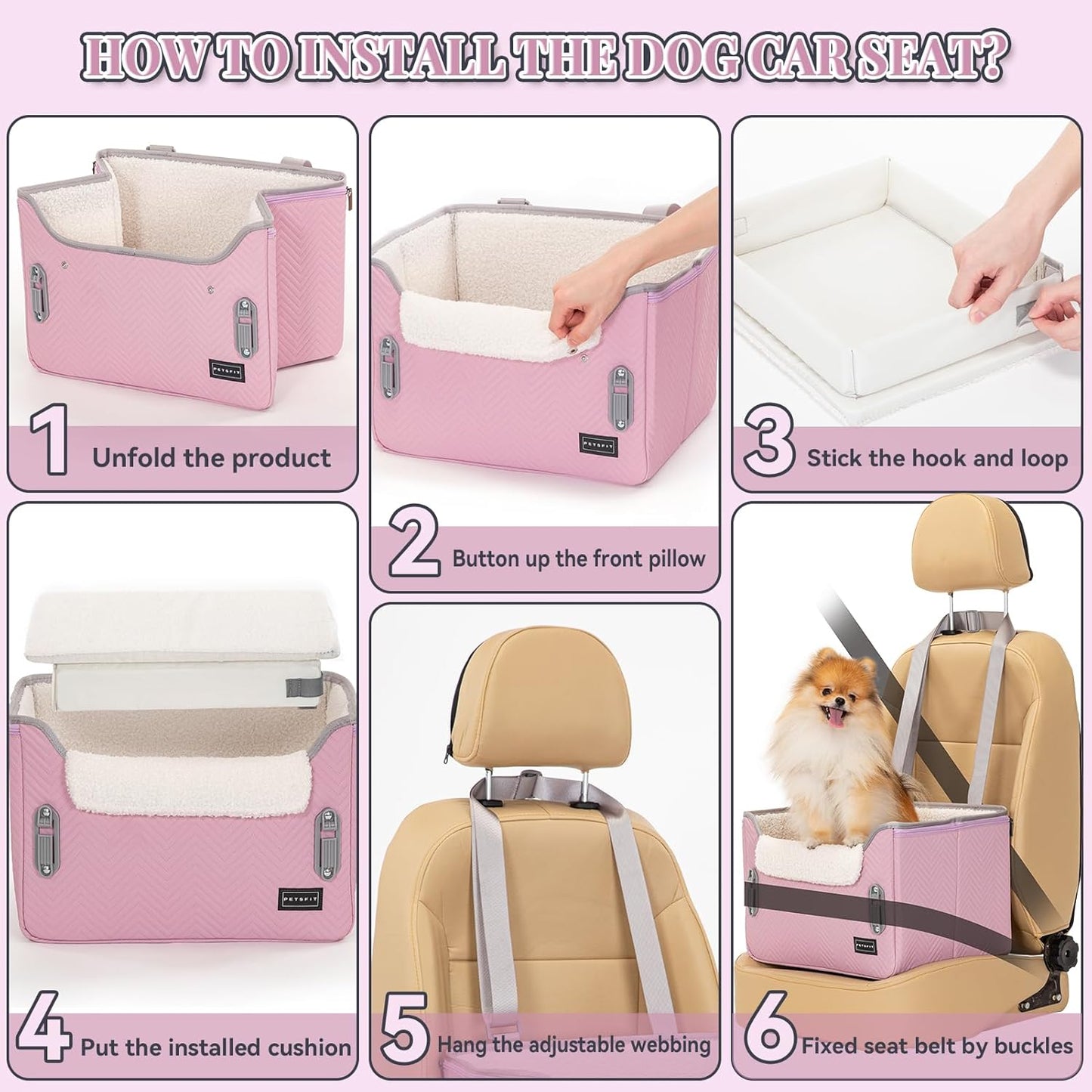 HOW TO INSTALL THE DOG CAR SEAT?

PETSFIT

1 Unfold the product

PETSFIT

2 Button up the front pillow

3 Stick the hook and loop

PETSFIT

4 Put the installed cushion

5 Hang the adjustable webbing

PETSFIT

6 Fixed seat belt by buckles