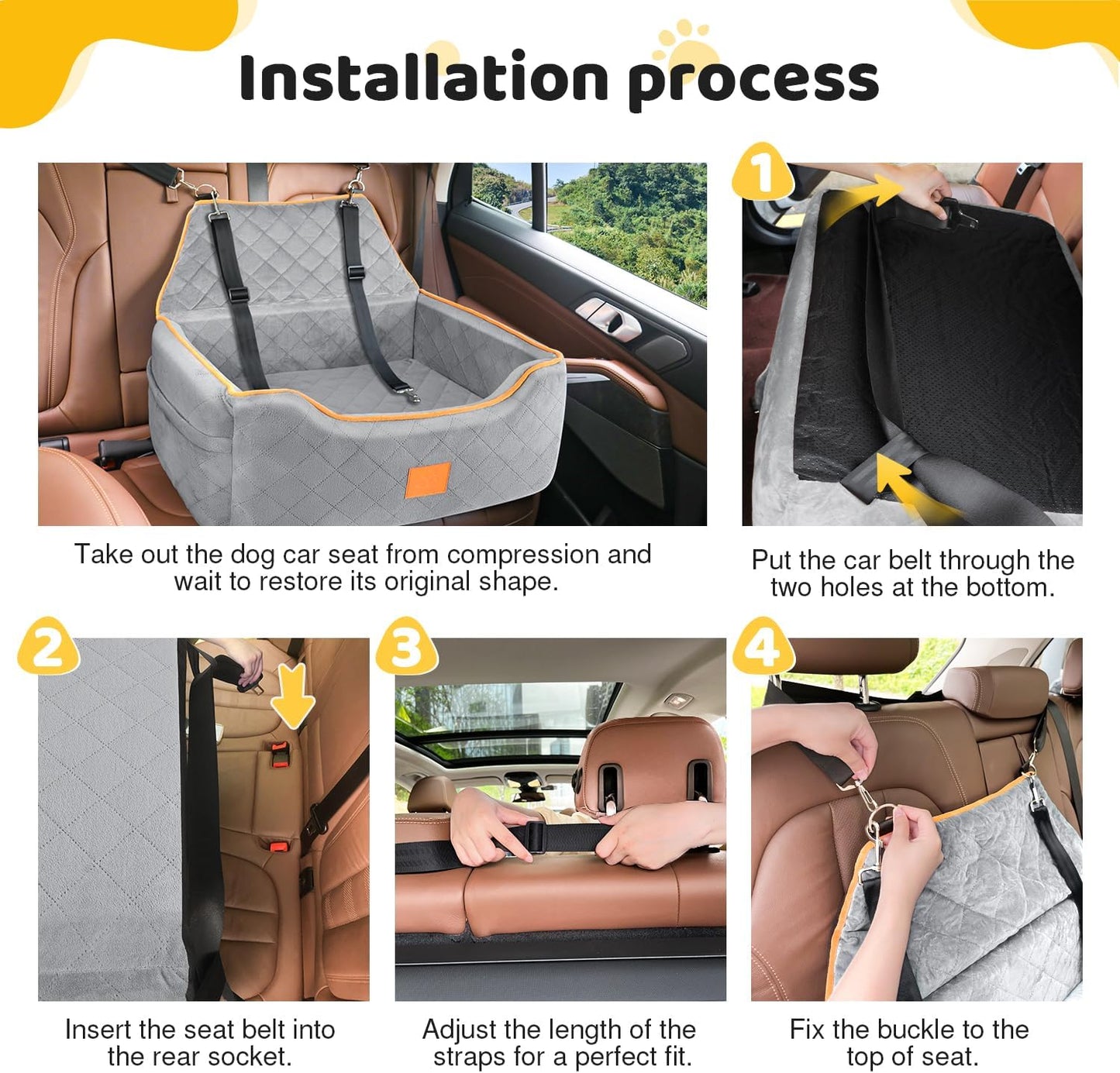 Installation process

Take out the dog car seat from compression and wait to restore its original shape.

1

Put the car belt through the two holes at the bottom.

2

Insert the seat belt into the rear socket.

3

Adjust the length of the straps for a perfect fit.

4

Fix the buckle to the top of seat.