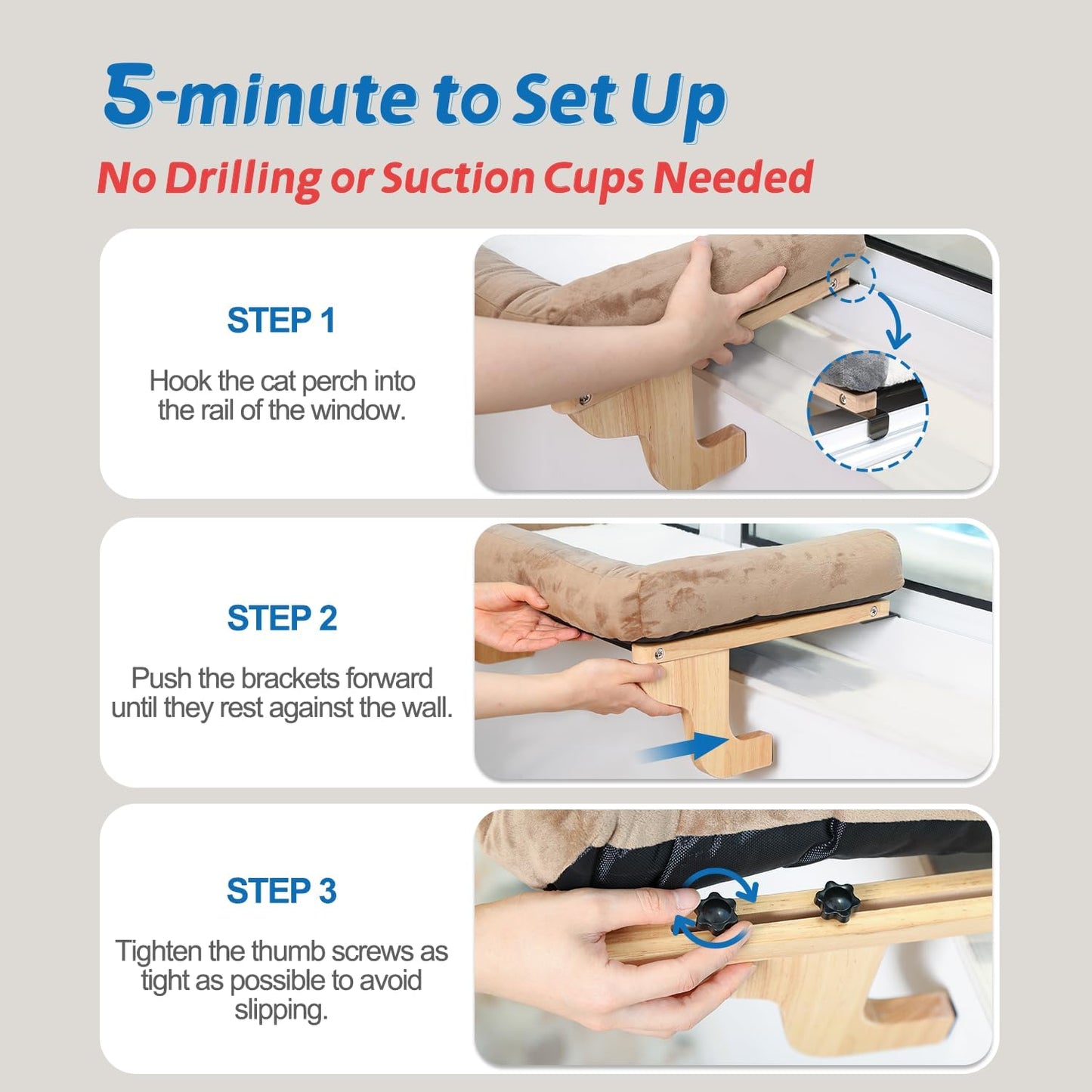 5-minute to Set Up

No Drilling or Suction Cups Needed

STEP 1

Hook the cat perch into the rail of the window.

STEP 2

Push the brackets forward until they rest against the wall.

STEP 3

Tighten the thumb screws as tight as possible to avoid slipping.