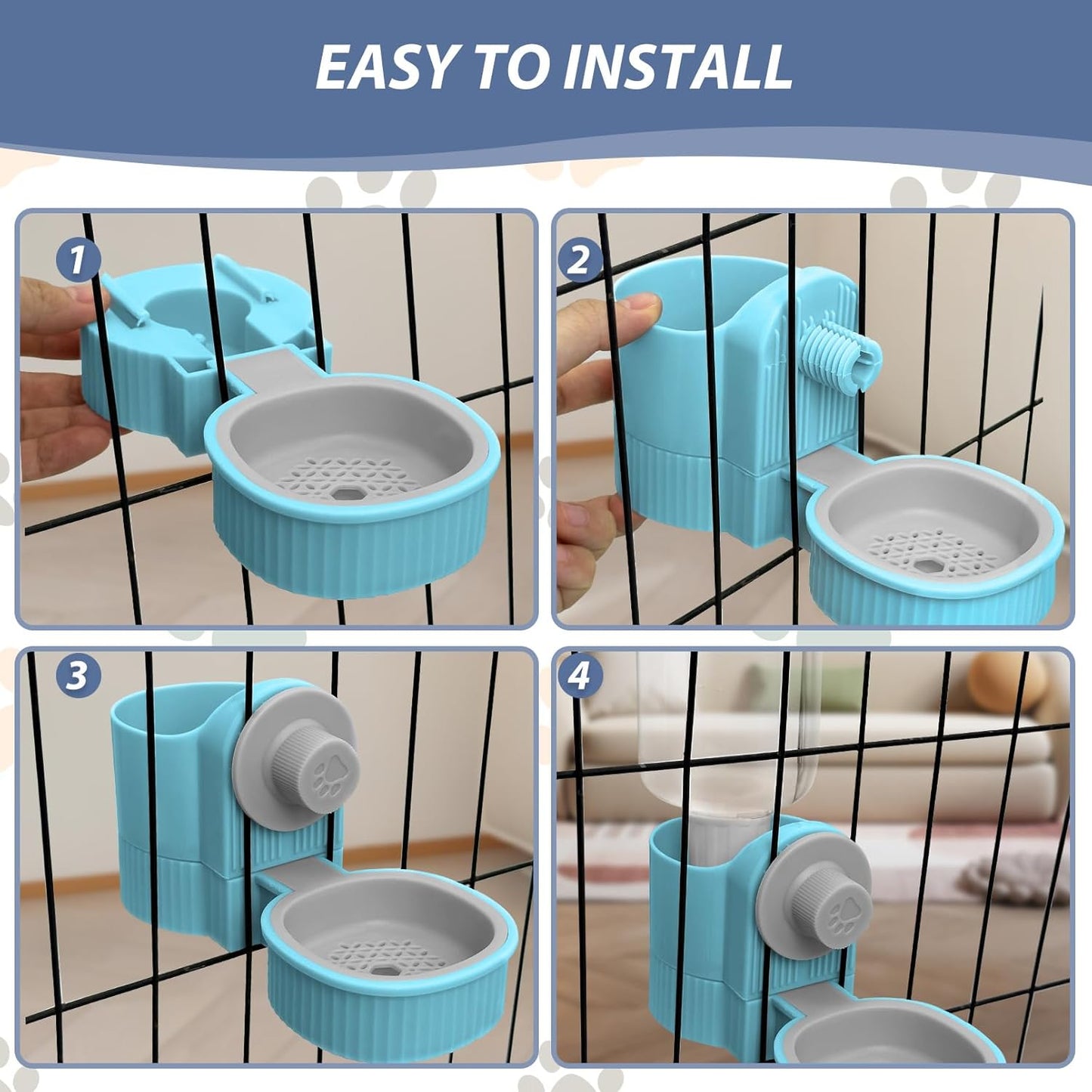 EASY TO INSTALL

1

2

3

4